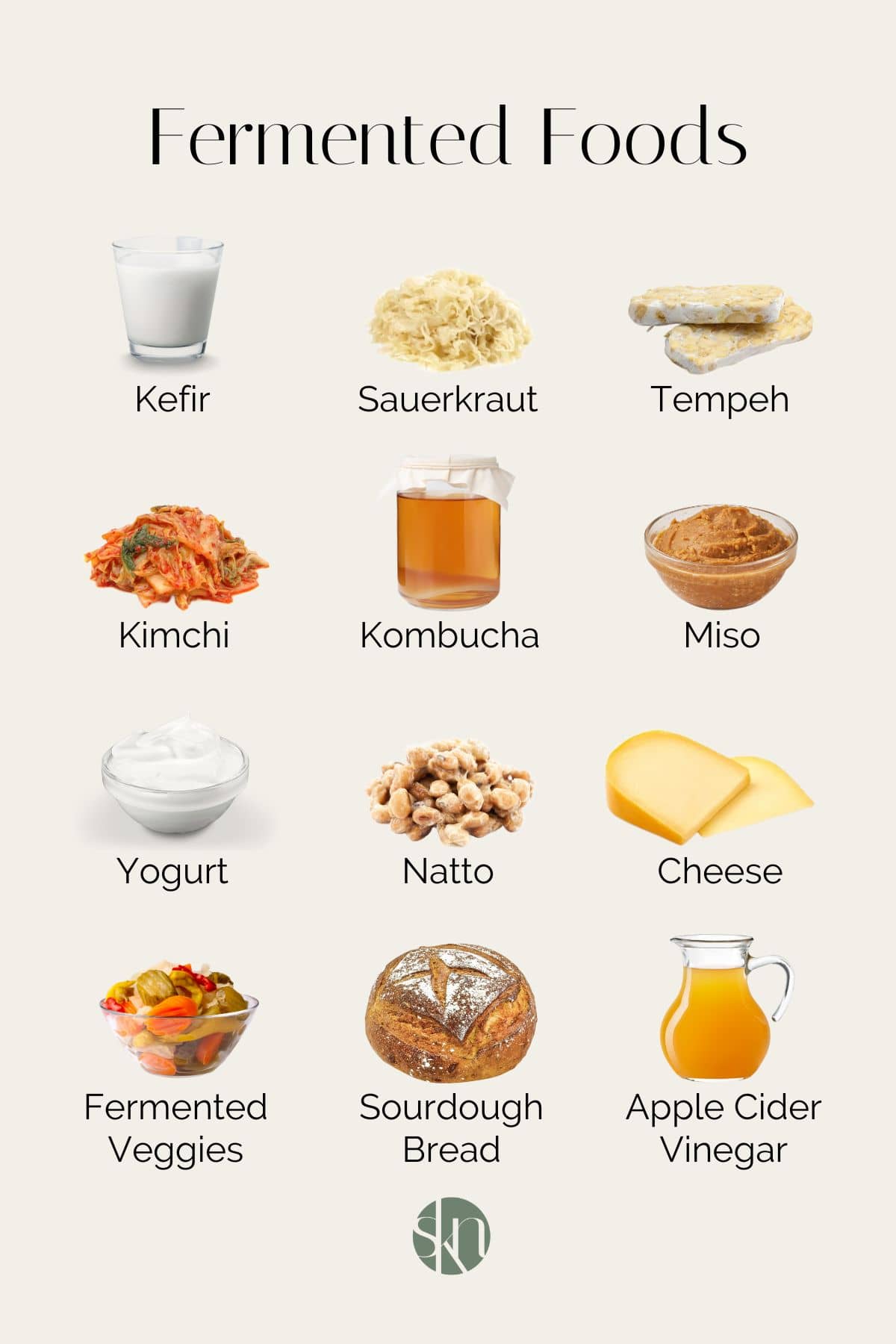 Fermented Foods

Kefir

Sauerkraut

Tempeh

Kimchi

Kombucha

Miso

Yogurt

Natto

Cheese

Fermented Veggies

Sourdough Bread

Apple Cider Vinegar

skn